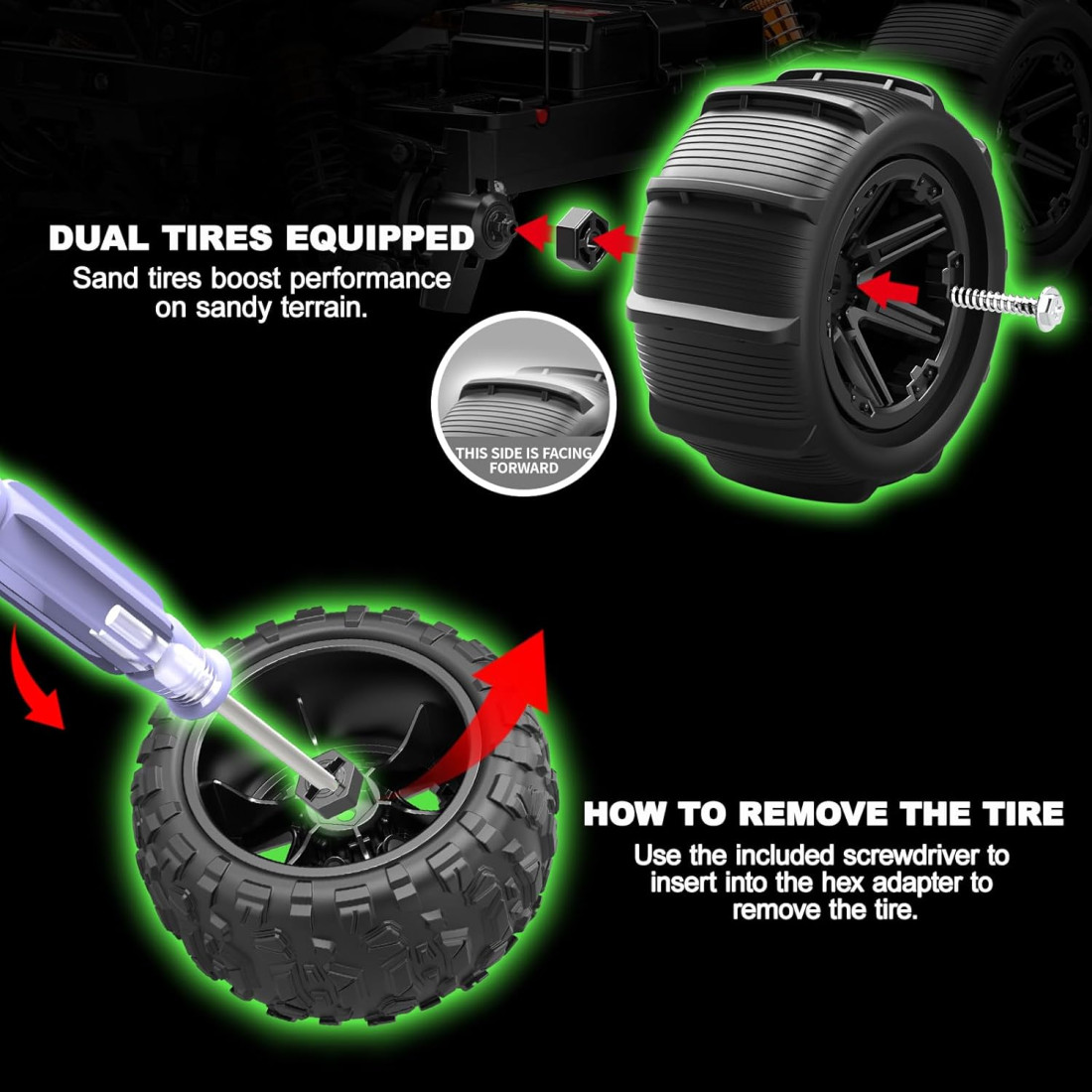 DUAL TIRES EQUIPPED
Sand tires boost performance on sandy terrain.

THIS SIDE IS FACING FORWARD

HOW TO REMOVE THE TIRE
Use the included screwdriver to insert into the hex adapter to remove the tire.