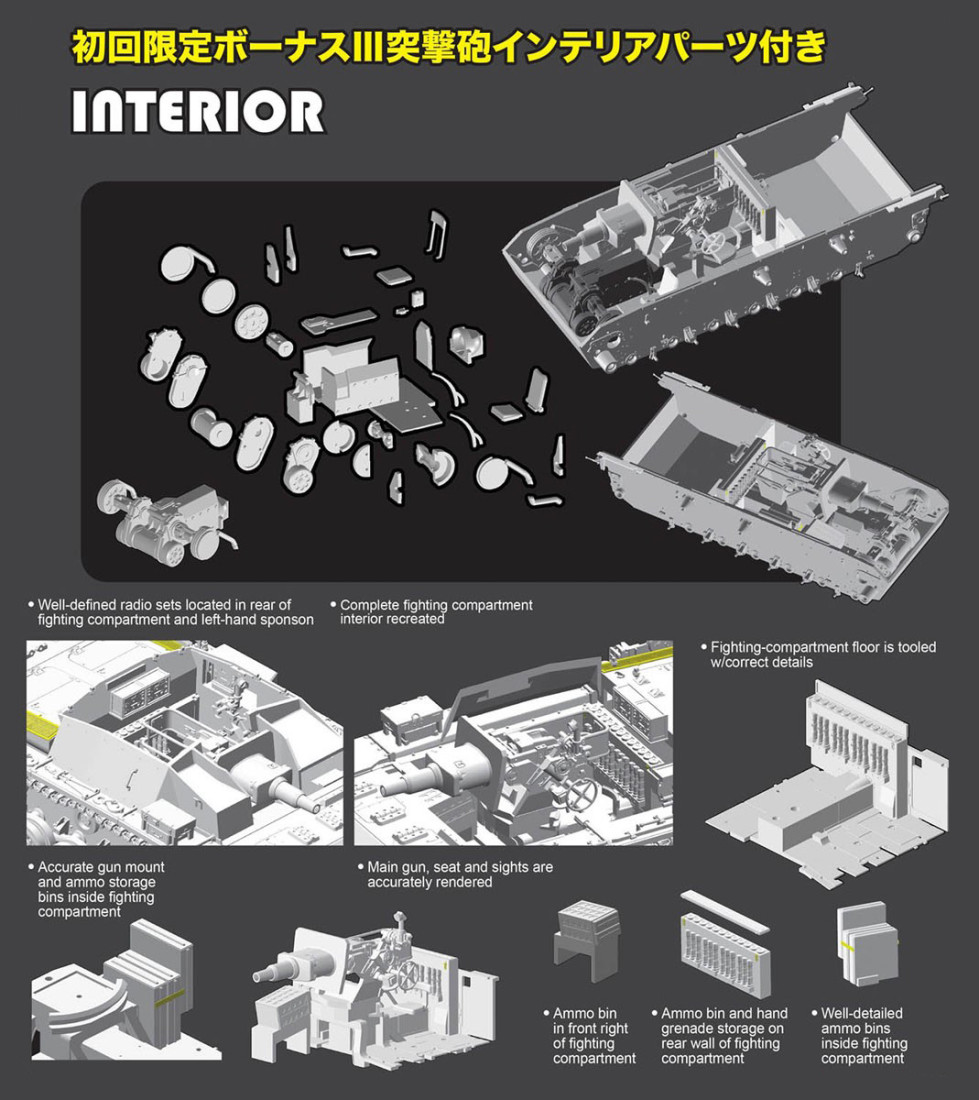 初回限定ボーナスIII突撃砲インテリアパーツ付き

INTERIOR

• Well-defined radio sets located in rear of fighting compartment and left-hand sponson

• Complete fighting compartment interior recreated

• Fighting-compartment floor is tooled w/correct details

• Accurate gun mount and ammo storage bins inside fighting compartment

• Main gun, seat and sights are accurately rendered

• Ammo bin in front right of fighting compartment

• Ammo bin and hand grenade storage on rear wall of fighting compartment

• Well-detailed ammo bins inside fighting compartment